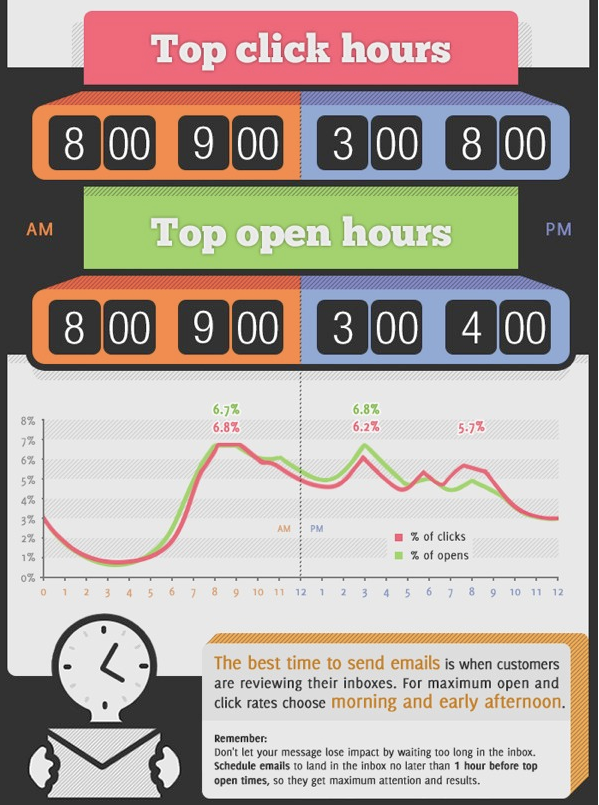 Top click hours

8 00 9 00 3 00 8 00

AM

Top open hours

PM

8 00 9 00 3 00 4 00

6.7%
6.8%
6.8%
6.2%
5.7%

8%
7%
6%
5%
4%
3%
2%
1%
0%

AM PM

% of clicks
% of opens

0 1 2 3 4 5 6 7 8 9 10 11 12 1 2 3 4 5 6 7 8 9 10 11 12

The best time to send emails is when customers are reviewing their inboxes. For maximum open and click rates choose morning and early afternoon.

Remember:
Don't let your message lose impact by waiting too long in the inbox. Schedule emails to land in the inbox no later than 1 hour before top open times, so they get maximum attention and results.